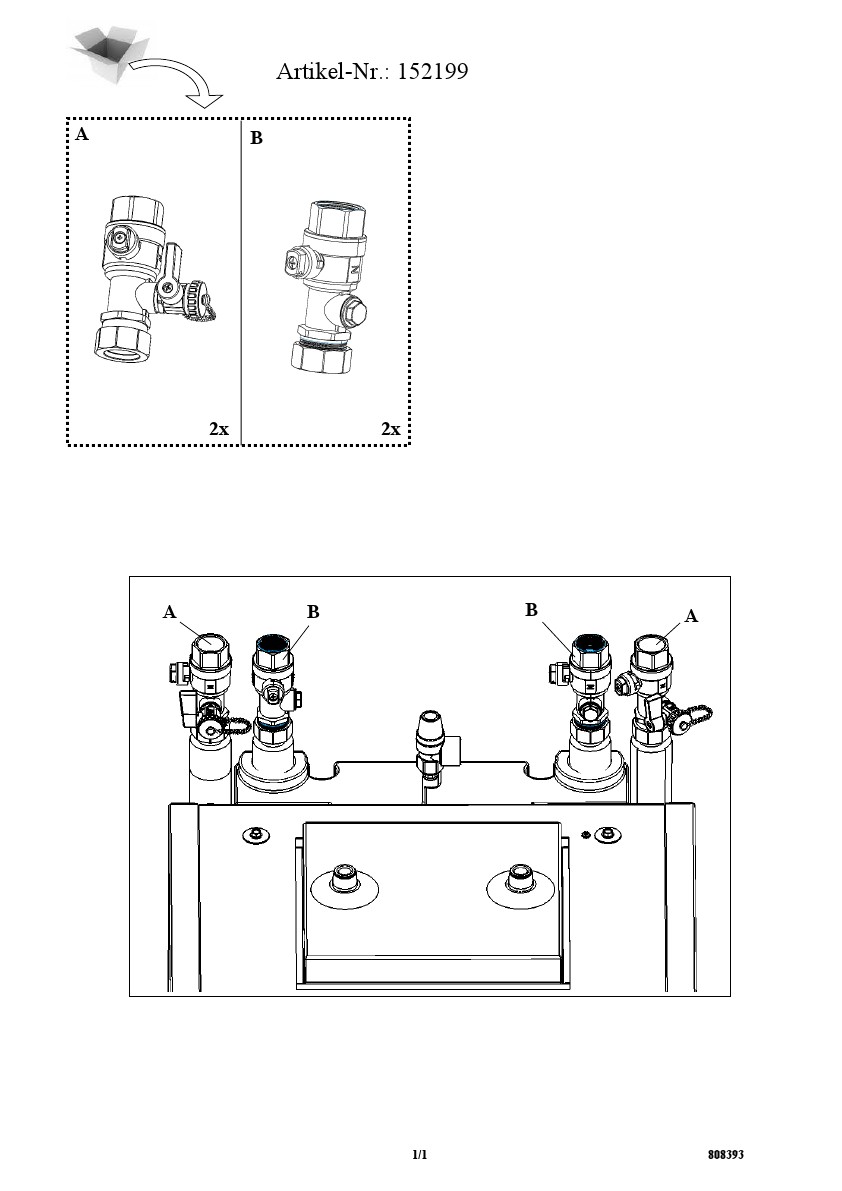 Artikel-Nr.: 152199

A

2x

B

2x

A

B

B

A

1/1

808393